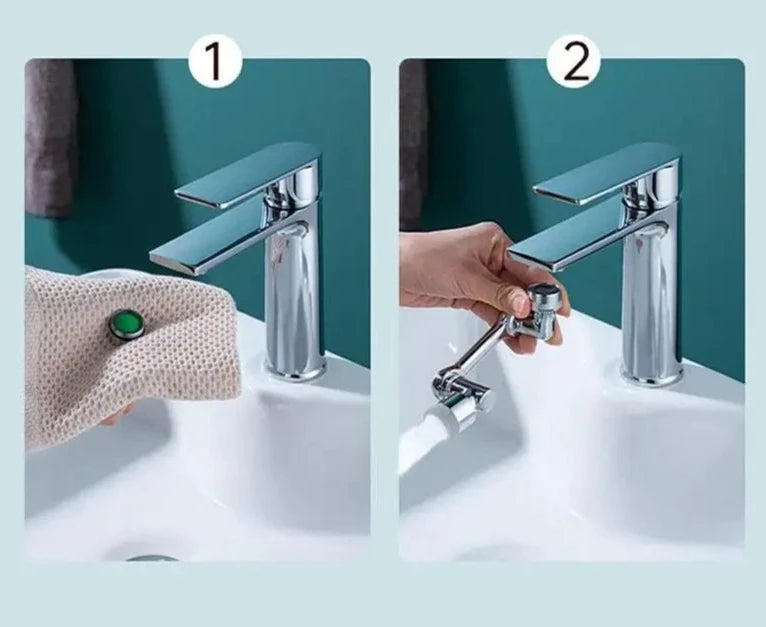 1

2